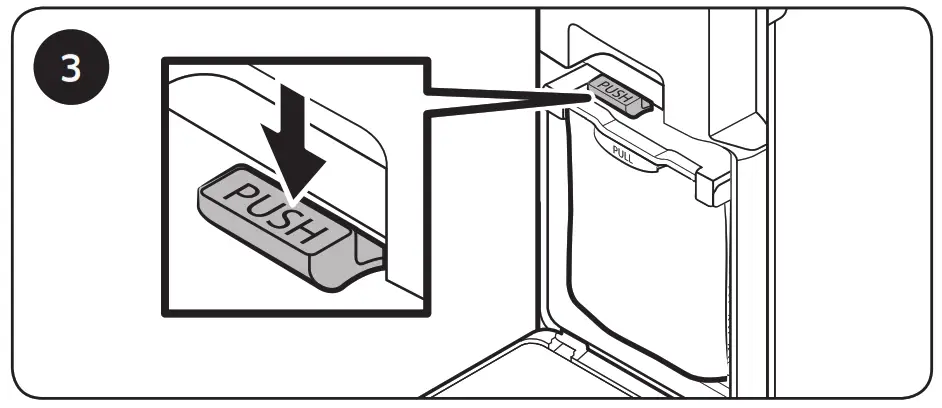 3

PUSH

PUSH

PULL