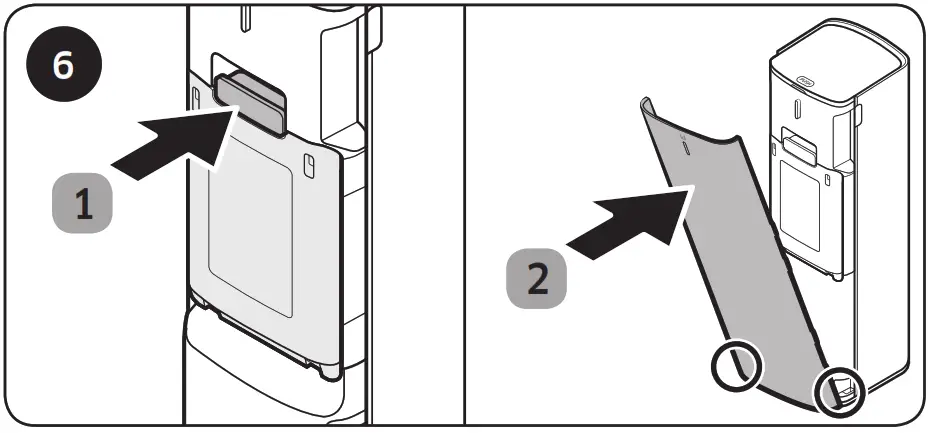 6

1

2