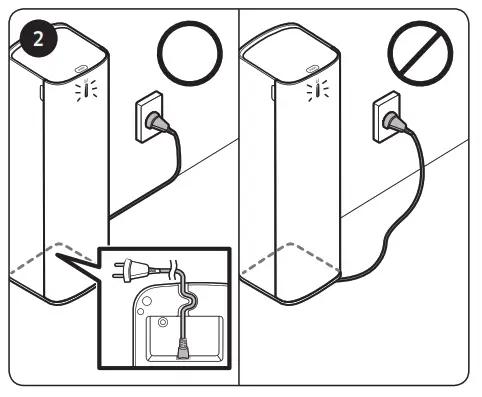 2