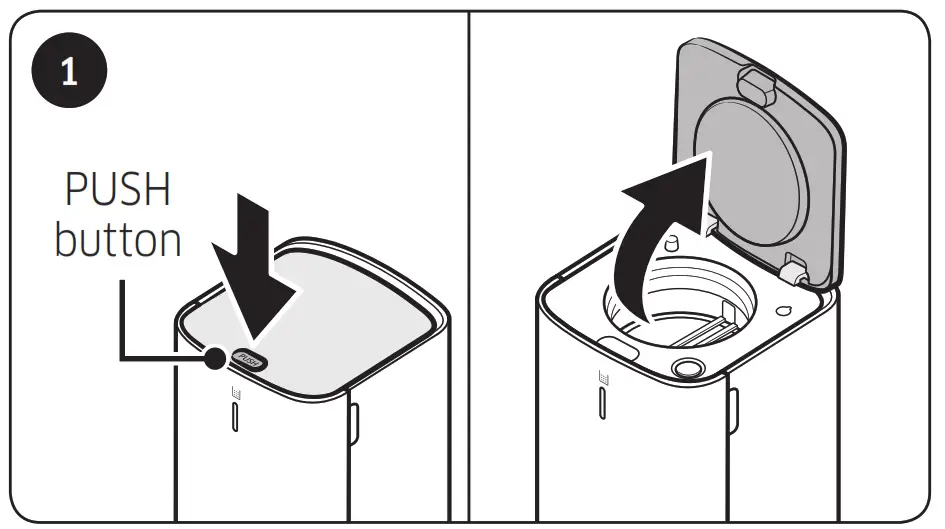 1

PUSH button

PUSH