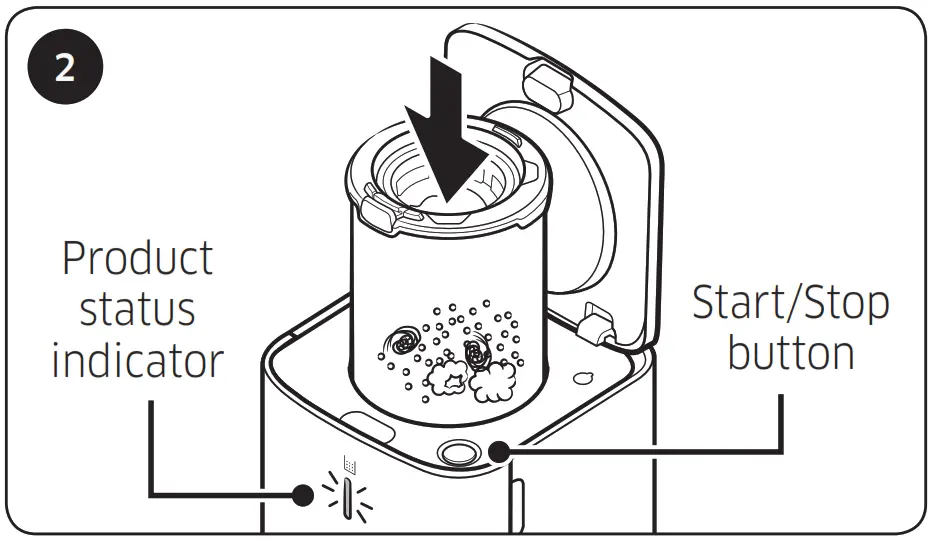 2

Product status indicator

Start/Stop button