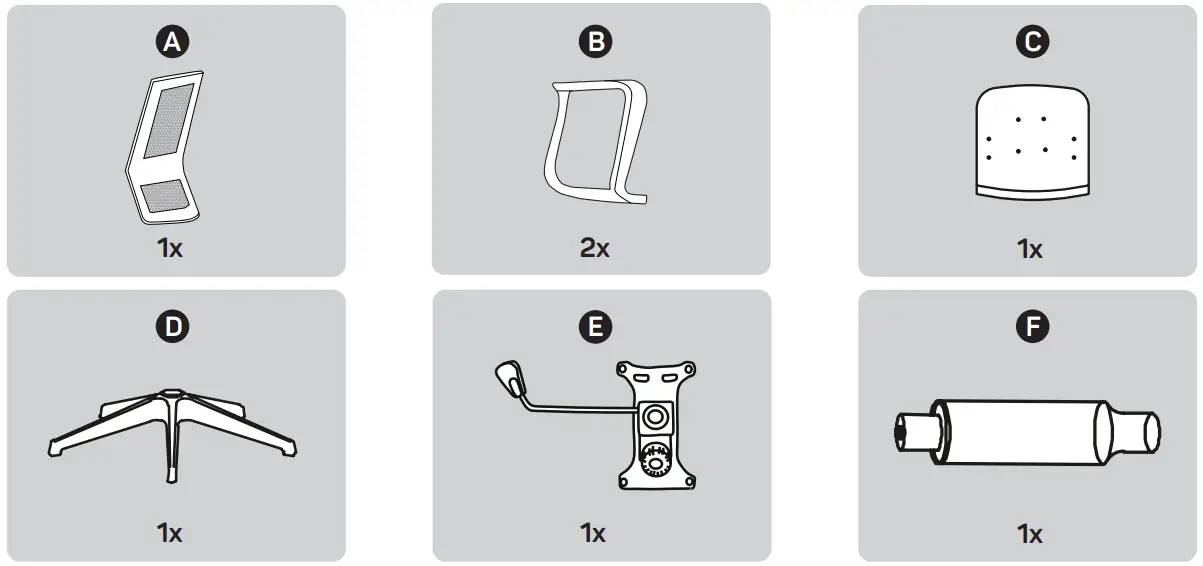 A
1x

B
2x

C
1x

D
1x

E
1x

F
1x