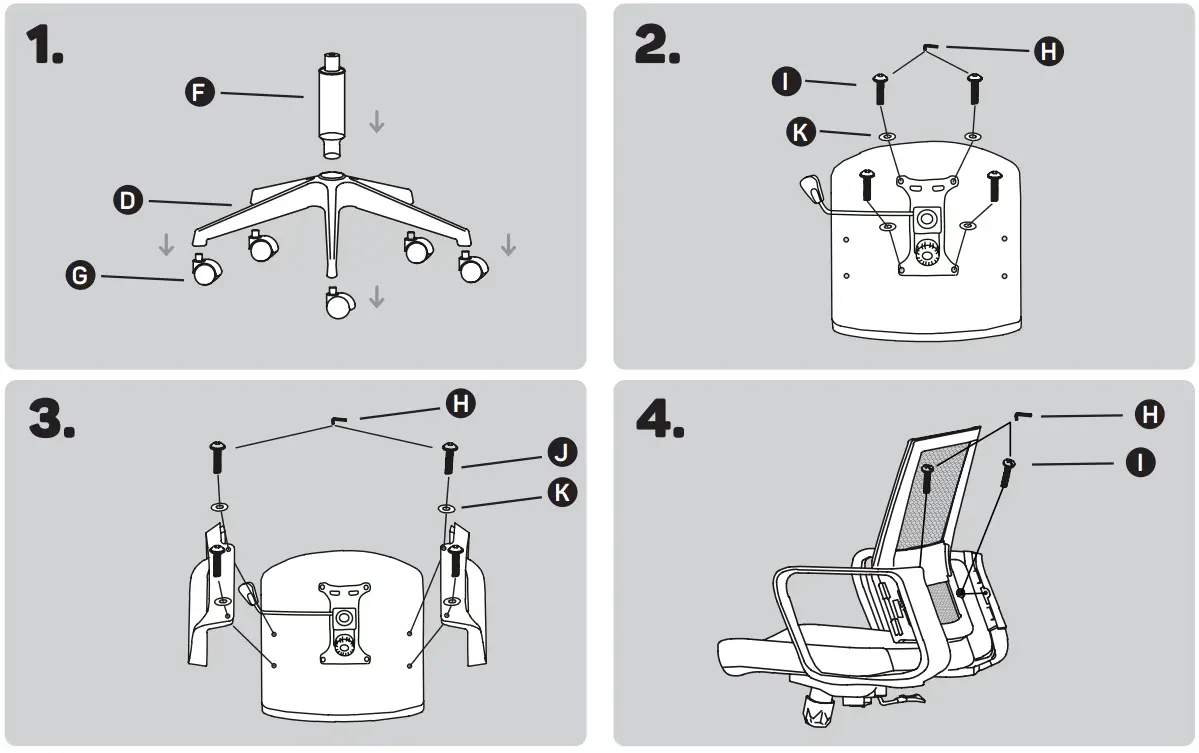 1.

F

D

G

2.

H

I

K

3.

H

J

K

4.

H

I