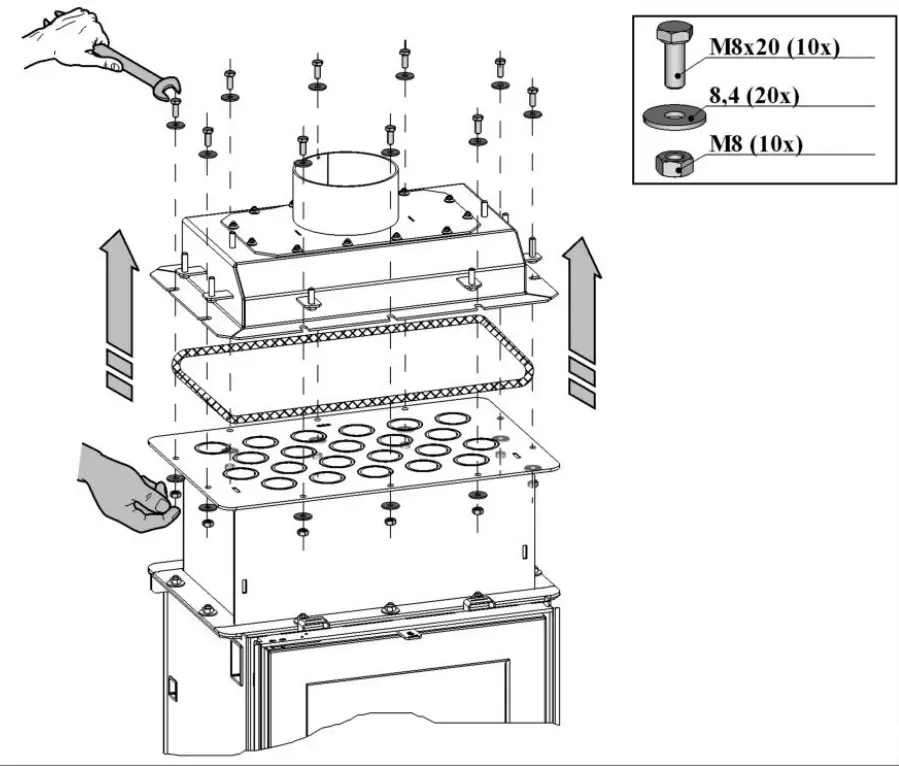 M8x20 (10x)
8,4 (20x)
M8 (10x)