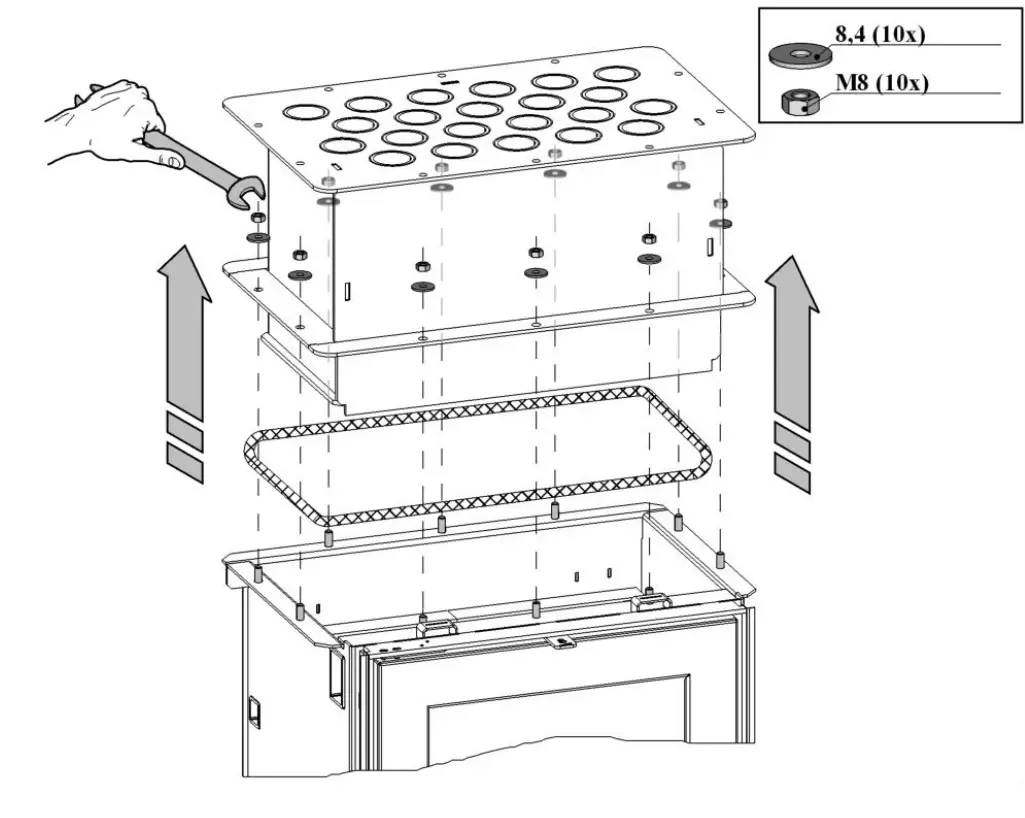 8,4 (10x)
M8 (10x)