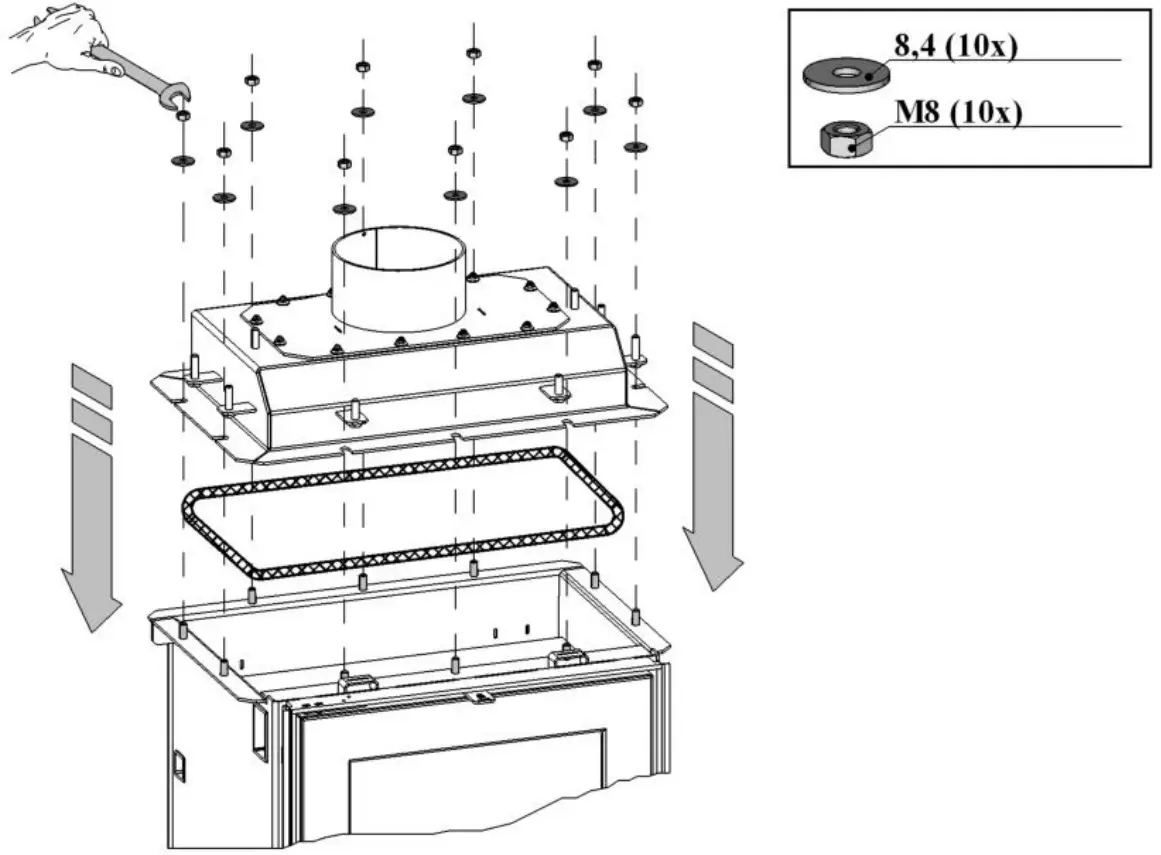 8,4 (10x)
M8 (10x)