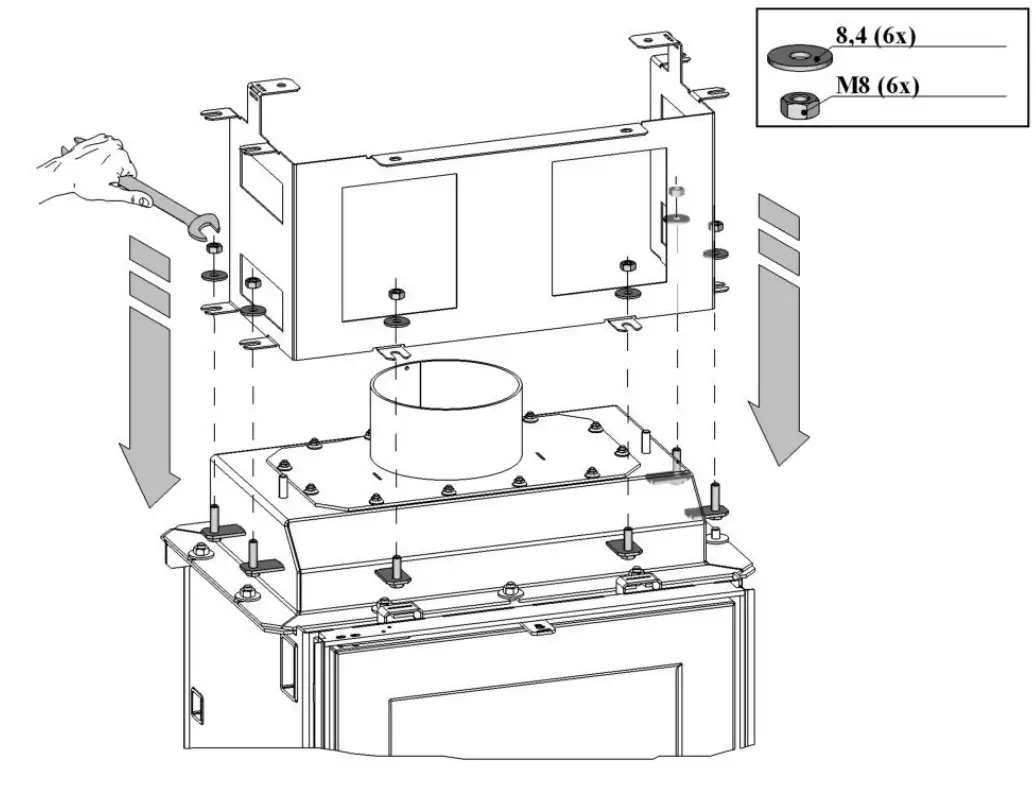 8,4 (6x)
M8 (6x)