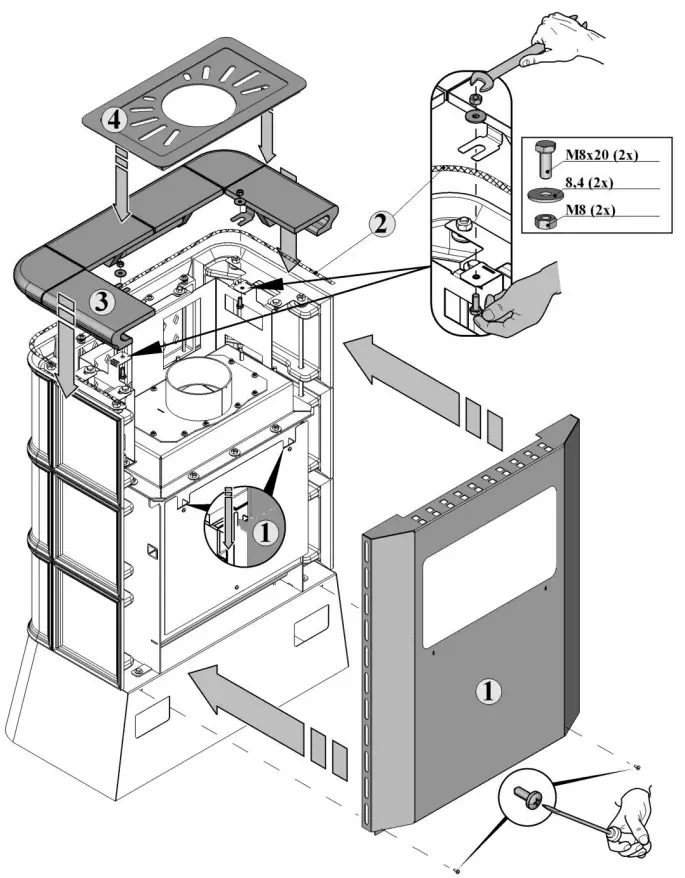 4
2
M8x20 (2x)
8,4 (2x)
M8 (2x)
3
1
1