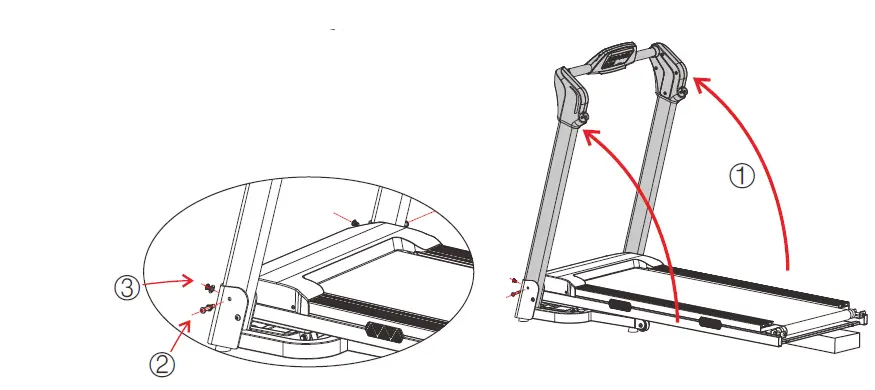 ③
②
①