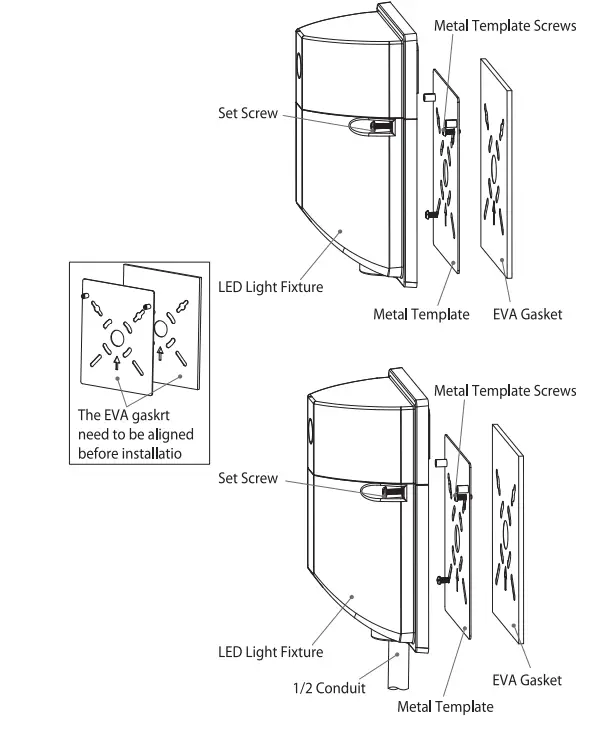 Metal Template Screws

Set Screw

LED Light Fixture

Metal Template

EVA Gasket

The EVA gaskrt need to be aligned before installatio

Metal Template Screws

Set Screw

LED Light Fixture

1/2 Conduit

Metal Template

EVA Gasket