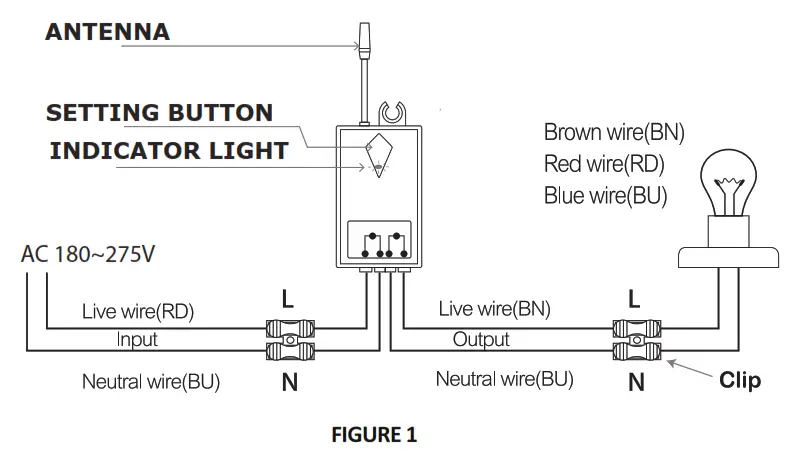 ANTENNA

SETTING BUTTON

INDICATOR LIGHT

Brown wire(BN)
Red wire(RD)
Blue wire(BU)

AC 180~275V

Live wire(RD)

Input

Neutral wire(BU)

L

N

Live wire(BN)

Output

Neutral wire(BU)

L

N

Clip

FIGURE 1