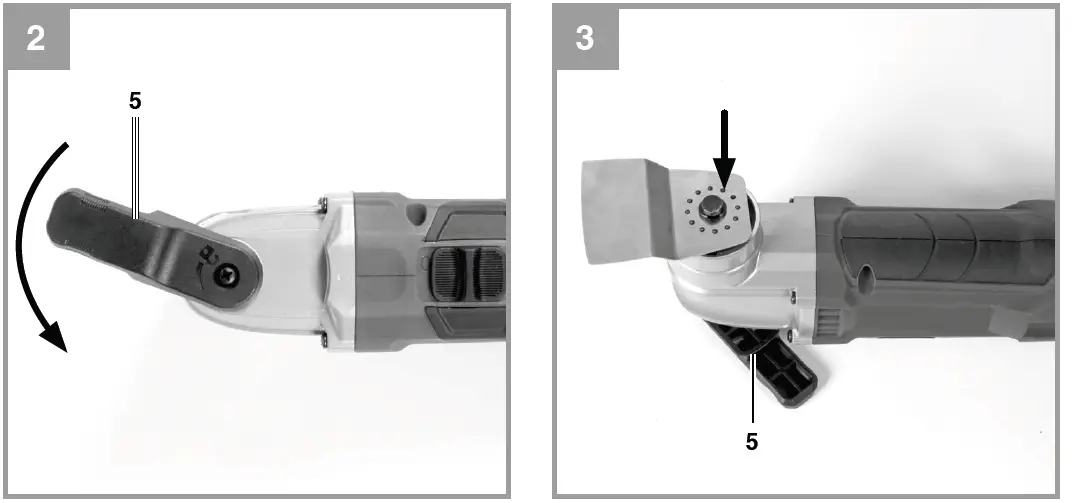 2

5

3

5