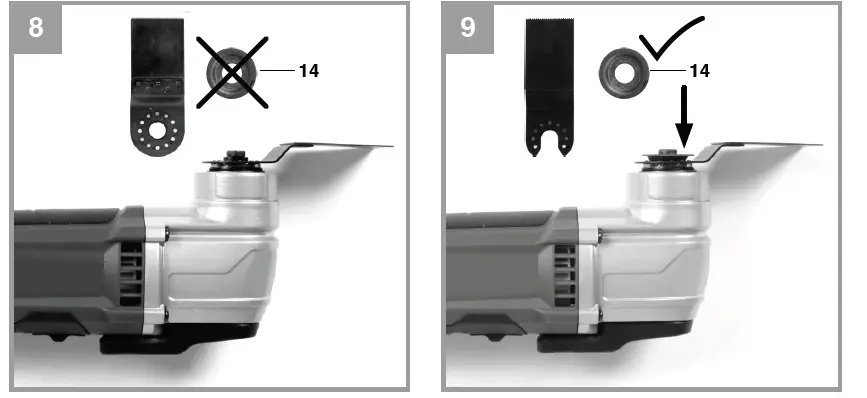 8

14

9

14