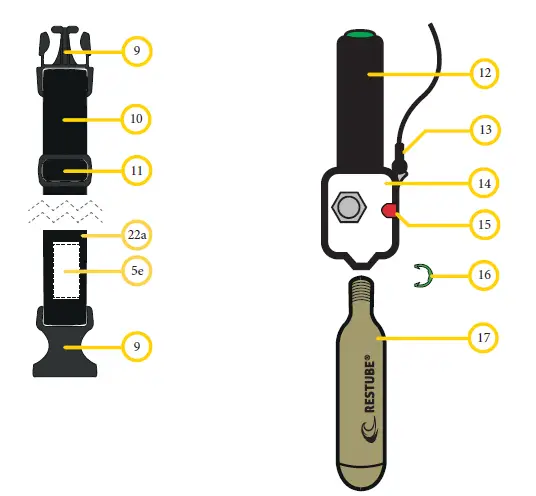 9
10
11
22a
5e
9
12
13
14
15
16
17
RESTUBE®