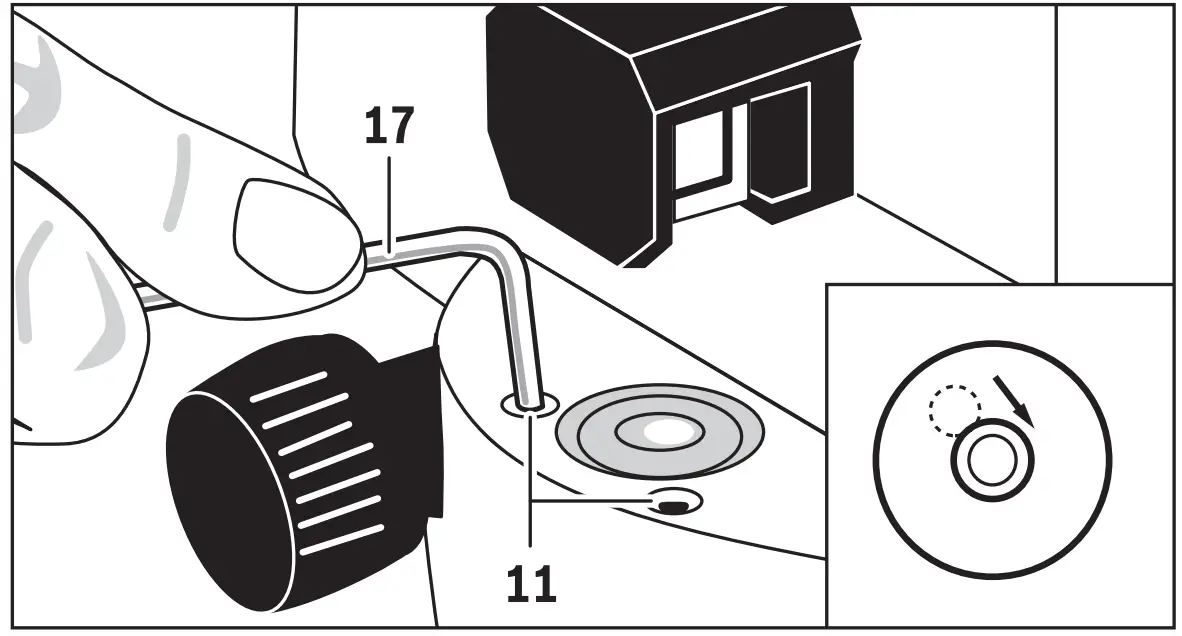 17

11