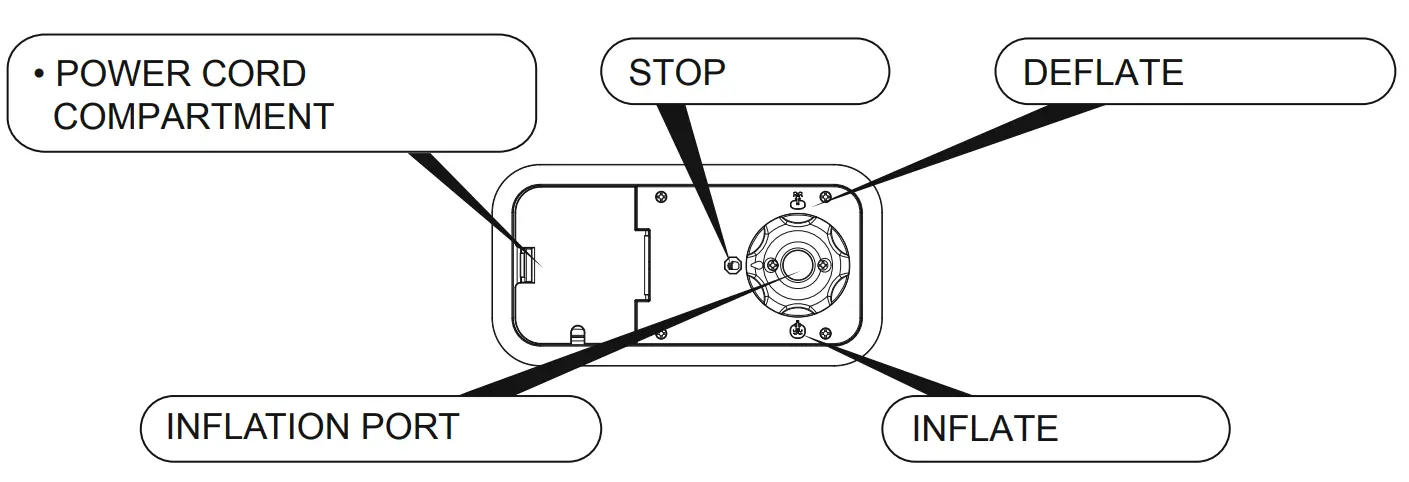 • POWER CORD COMPARTMENT

STOP

DEFLATE

INFLATION PORT

INFLATE