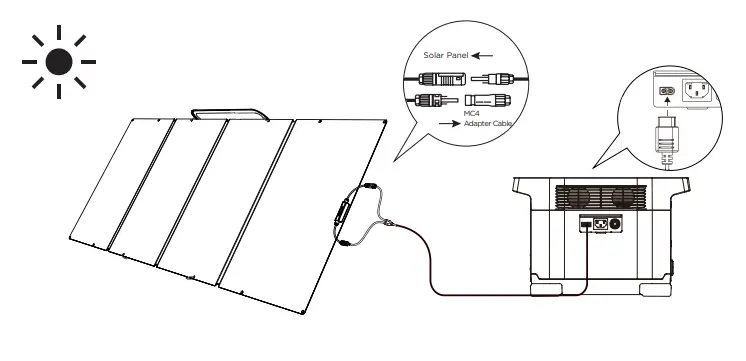 Solar Panel

MC4
Adapter Cable