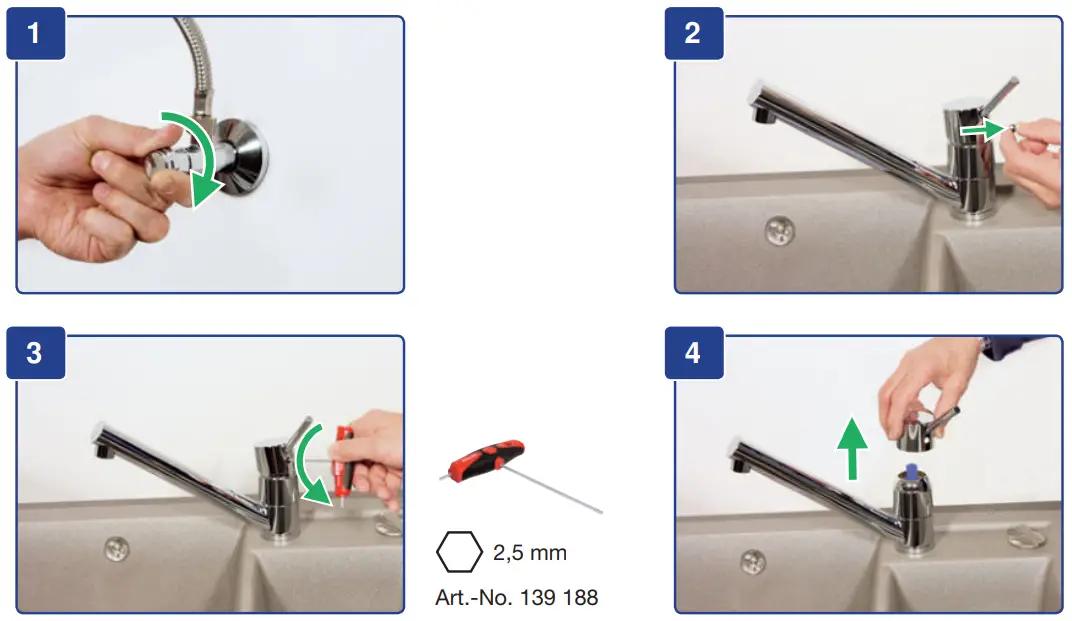 1

2

3

2,5 mm

Art.-No. 139 188

4