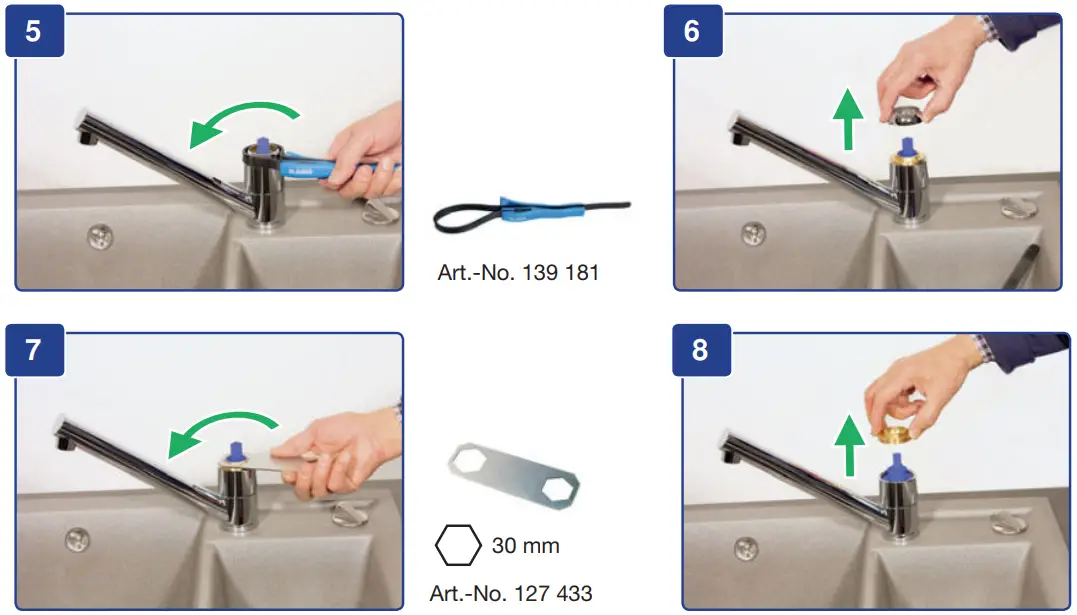 5

Art.-No. 139 181

6

7

30 mm

Art.-No. 127 433

8