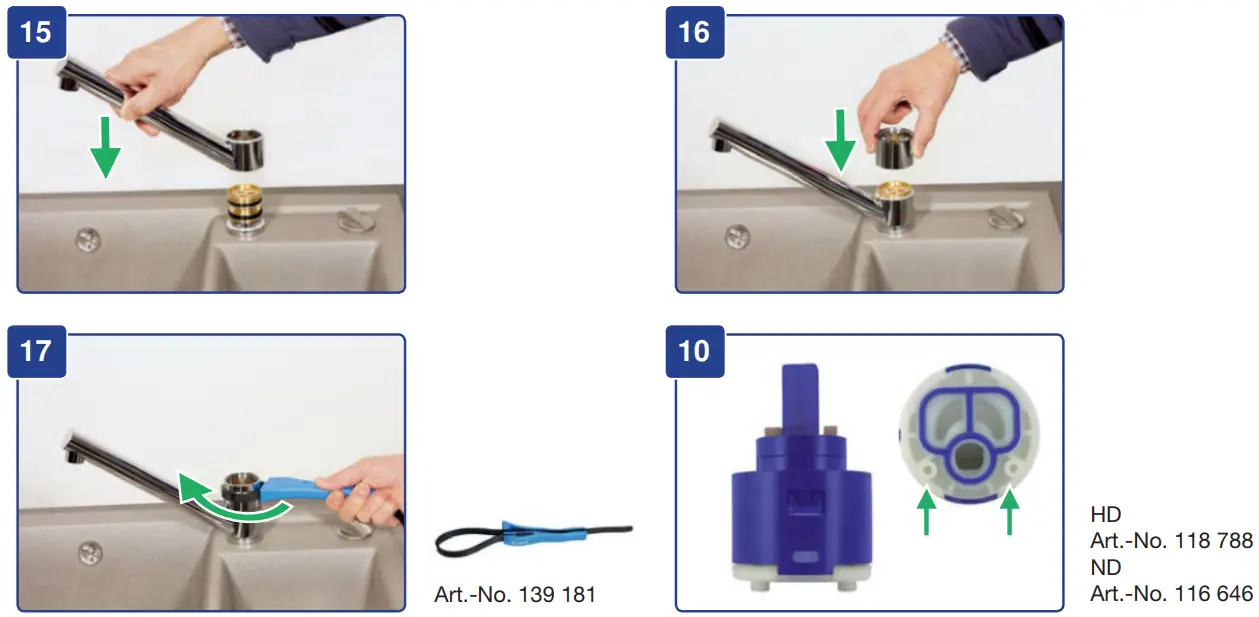 15

16

17

Art.-No. 139 181

10

HD
Art.-No. 118 788
ND
Art.-No. 116 646