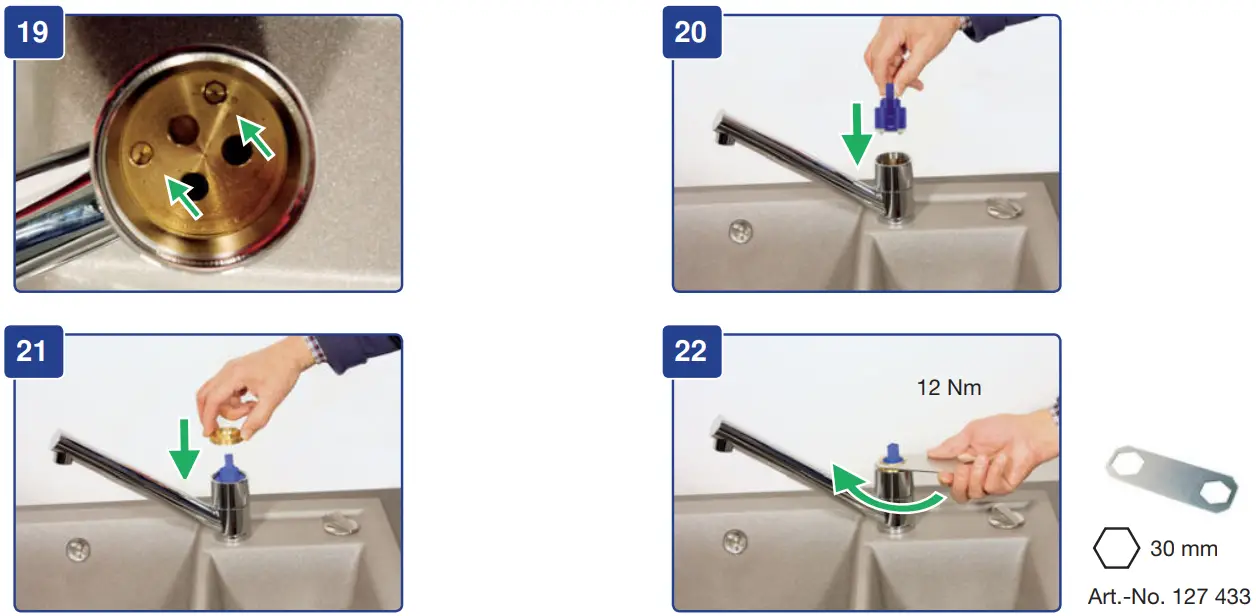 19

20

21

22

12 Nm

30 mm

Art.-No. 127 433