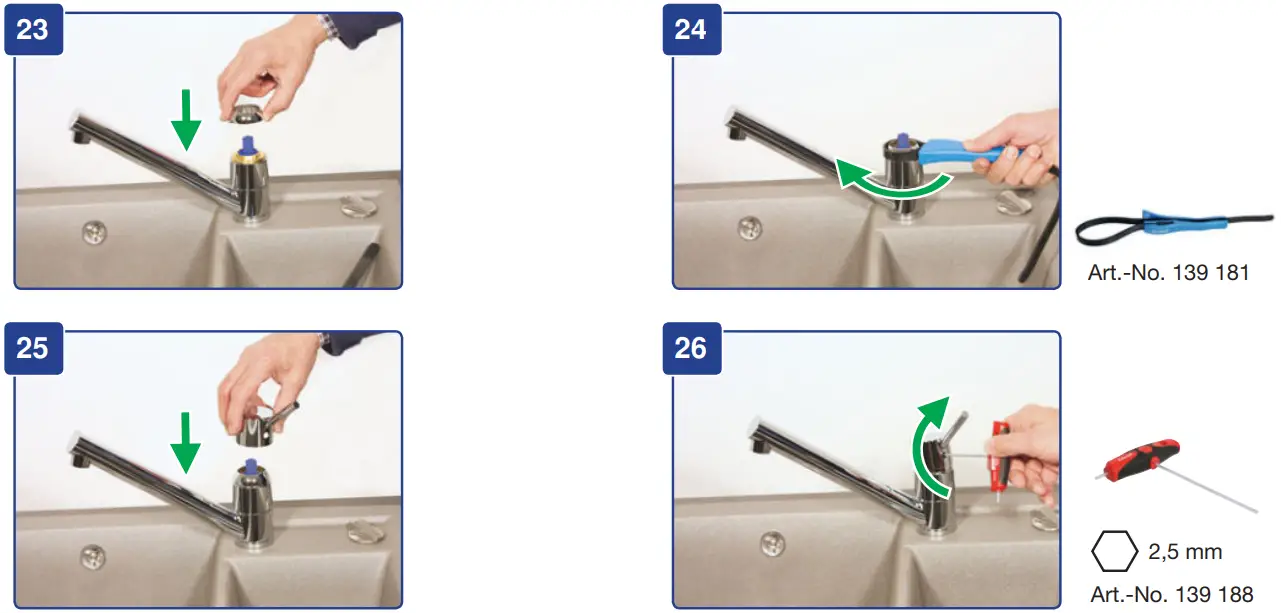 23

24

Art.-No. 139 181

25

26

2,5 mm

Art.-No. 139 188