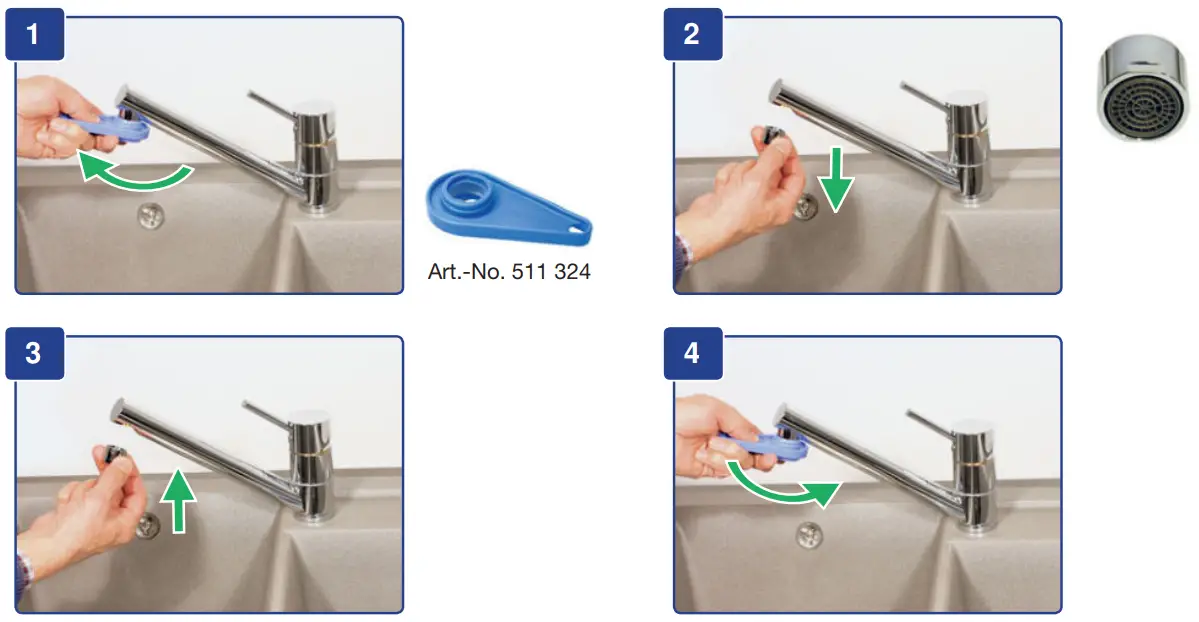 1

Art.-No. 511 324

2

3

4