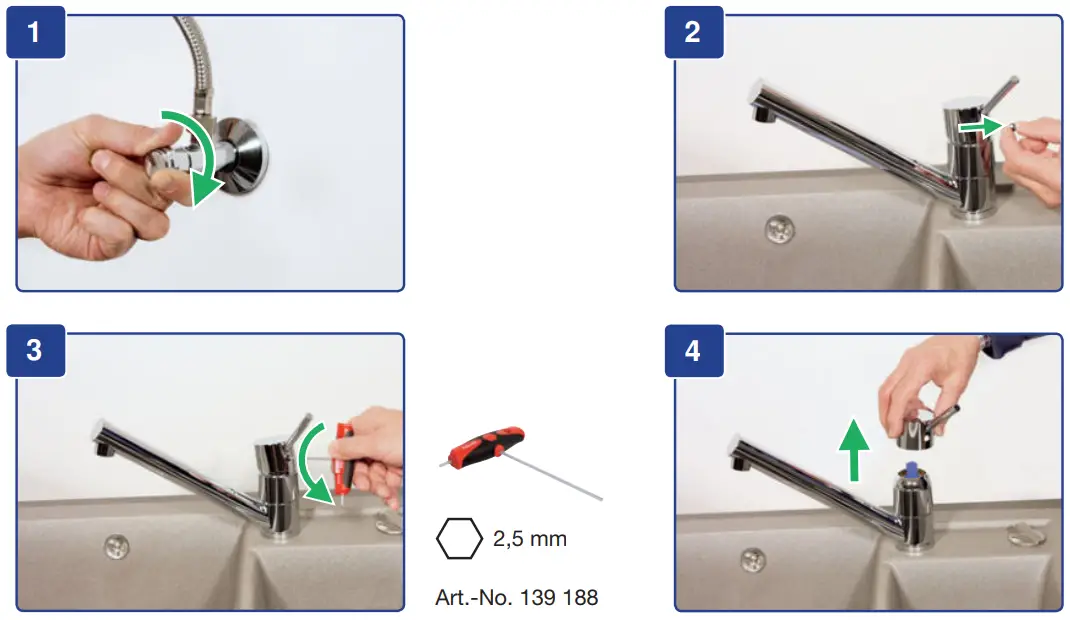 1

2

3

2,5 mm

Art.-No. 139 188

4