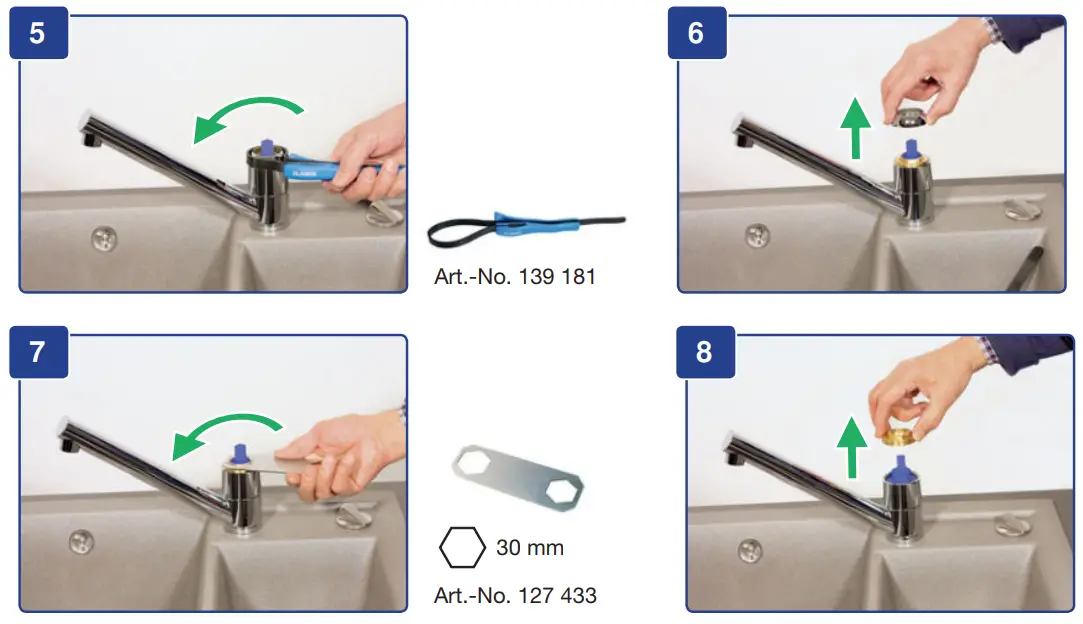 5

Art.-No. 139 181

6

7

30 mm

Art.-No. 127 433

8