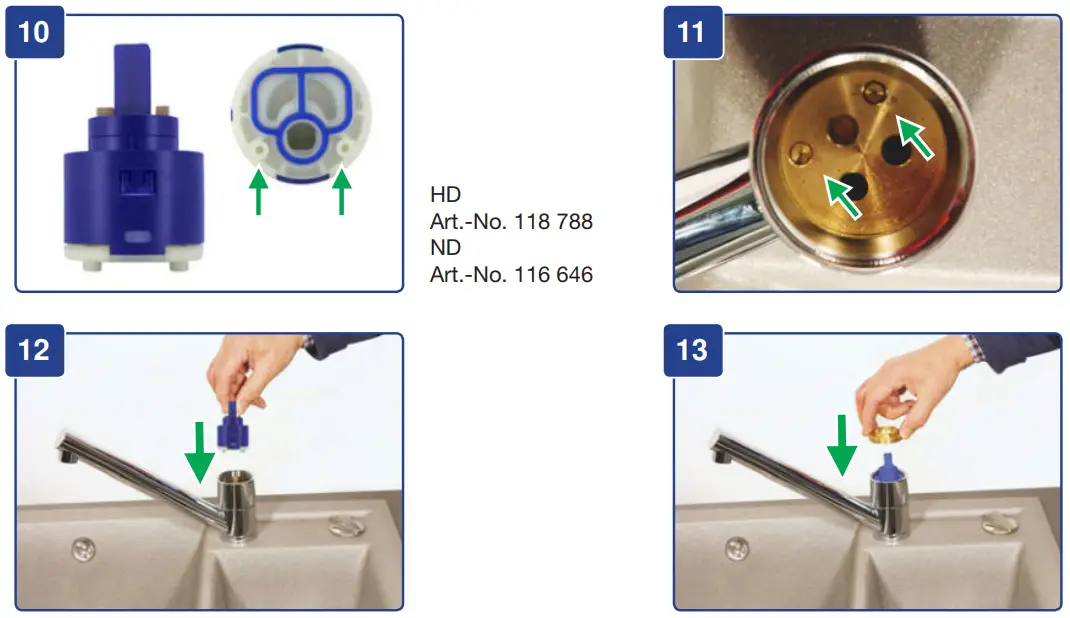 10

HD
Art.-No. 118 788
ND
Art.-No. 116 646

11

12

13