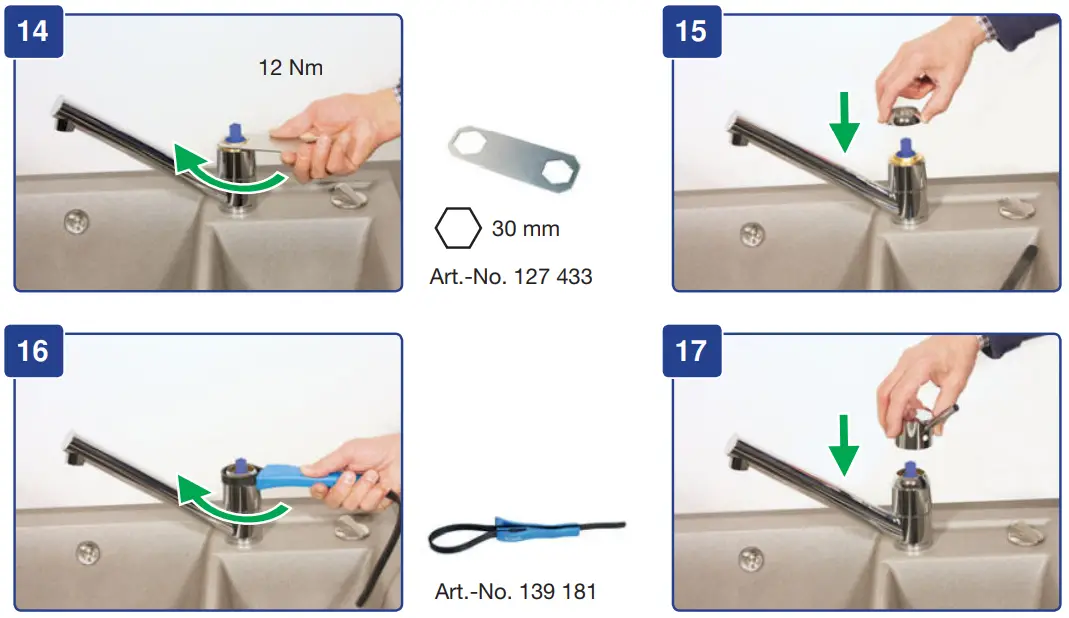 14

12 Nm

30 mm

Art.-No. 127 433

15

16

Art.-No. 139 181

17