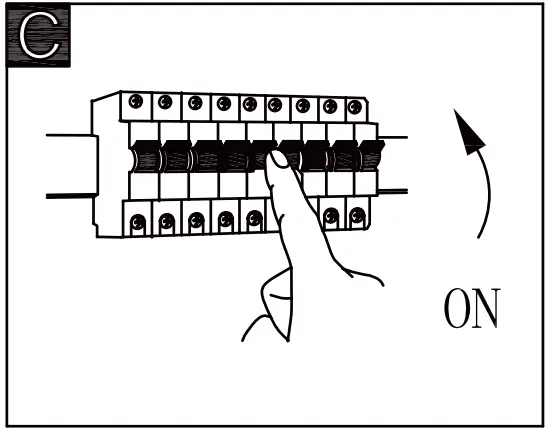 C

ON