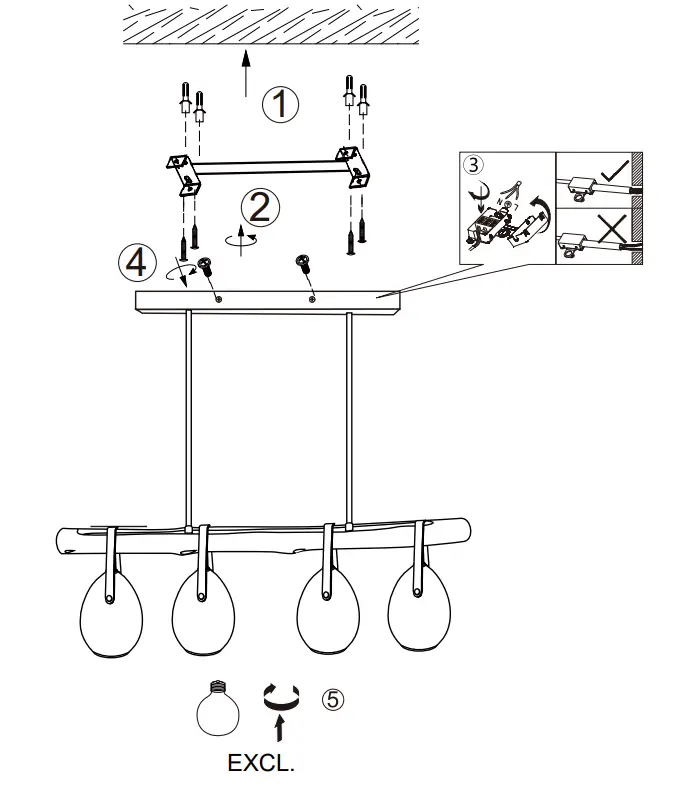 1
2
3
4
5
EXCL.