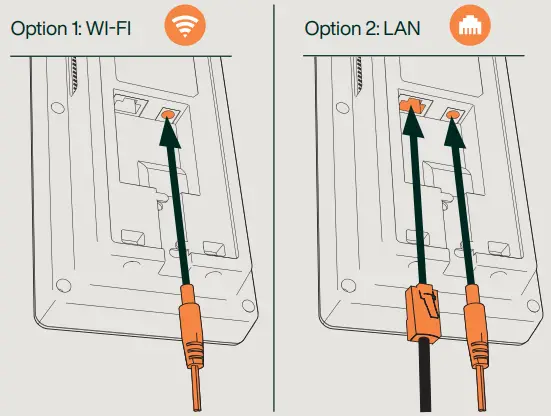 Option 1: WI-FI

Option 2: LAN