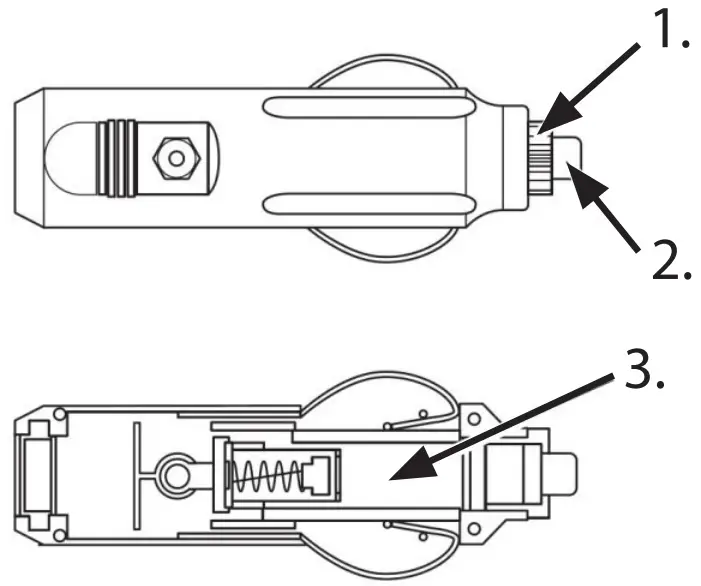 1.
2.
3.