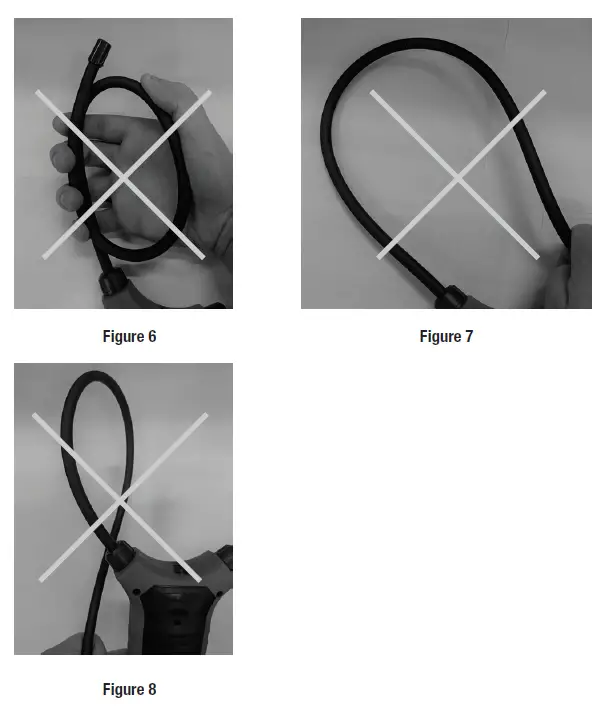 Figure 6

Figure 7

Figure 8