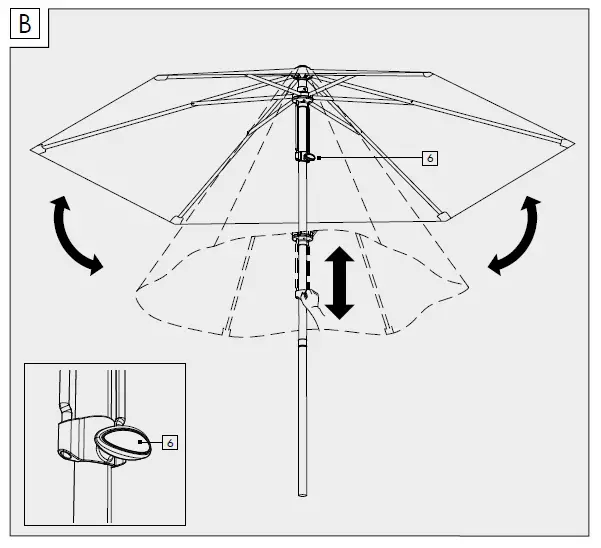 B

6

6