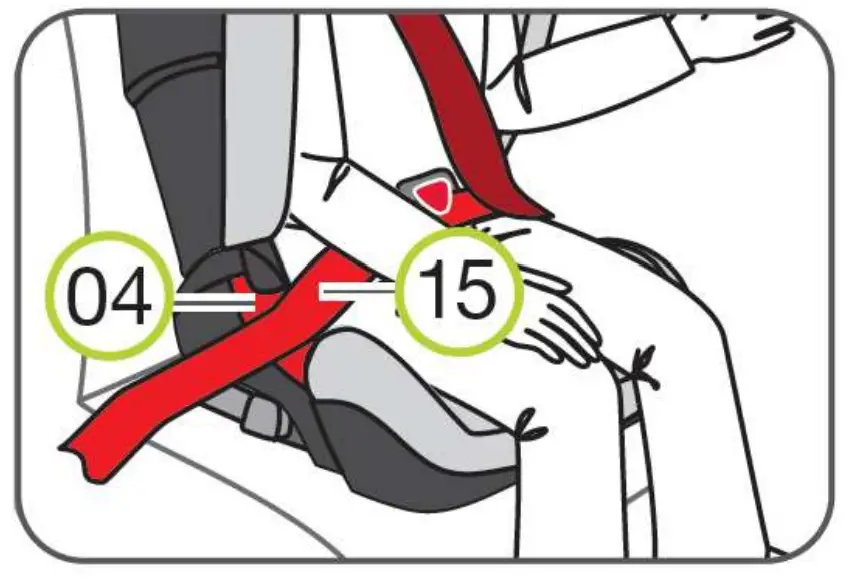 04
15