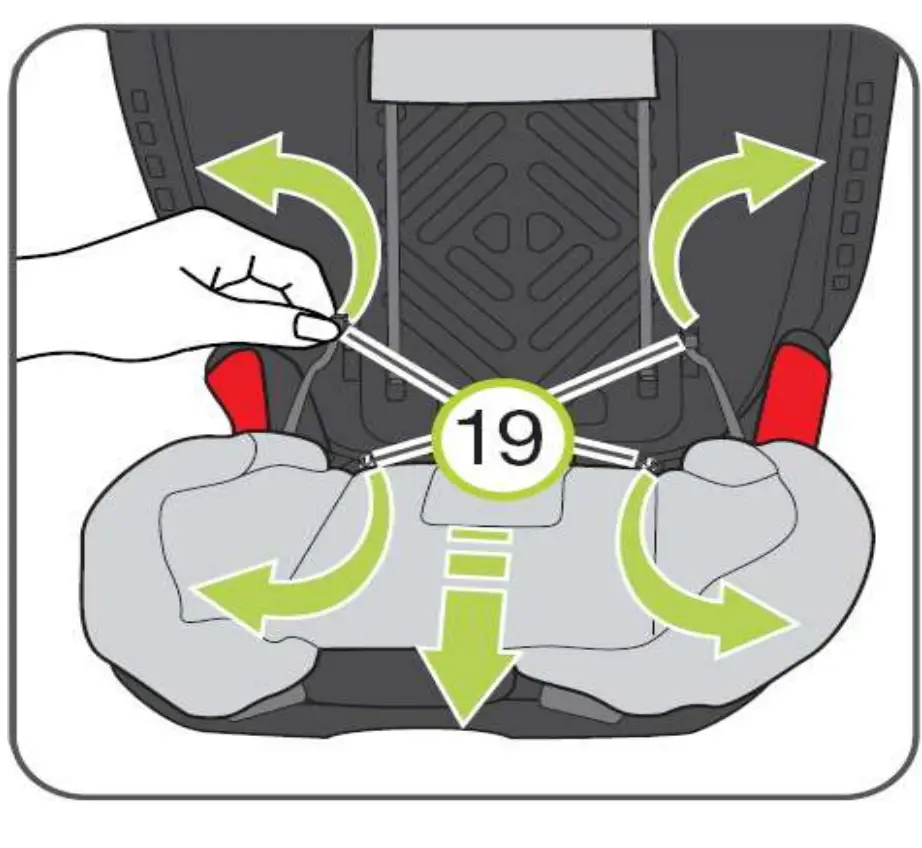 19