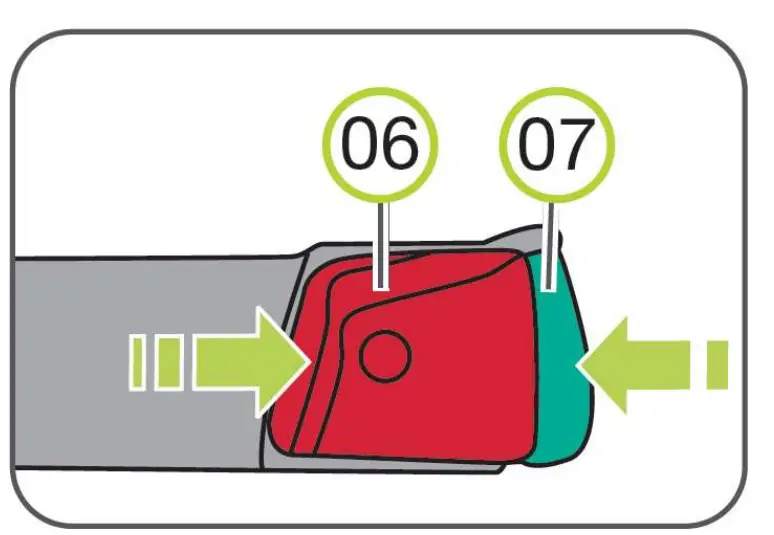 06
07