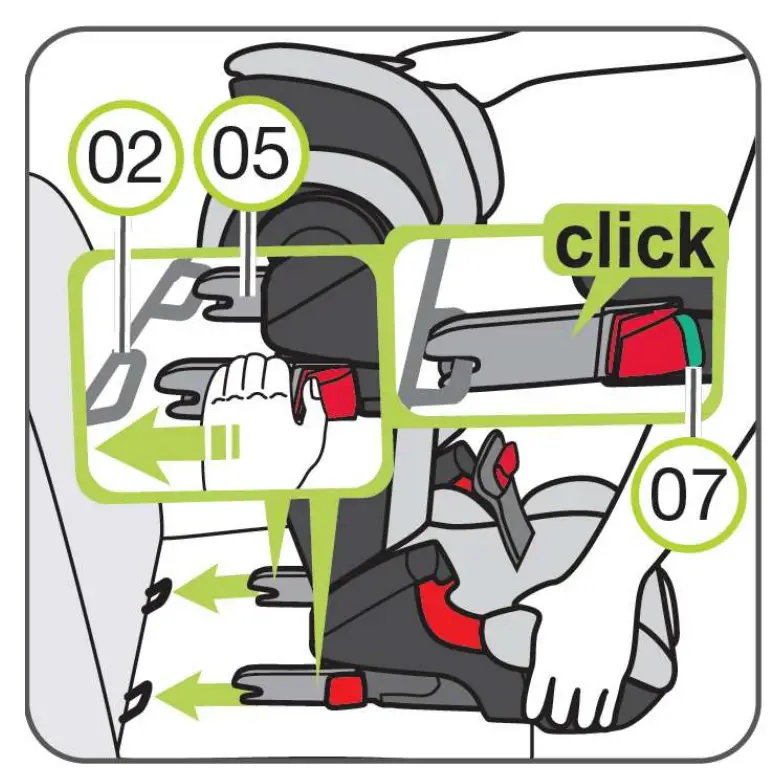 02
05
click
07