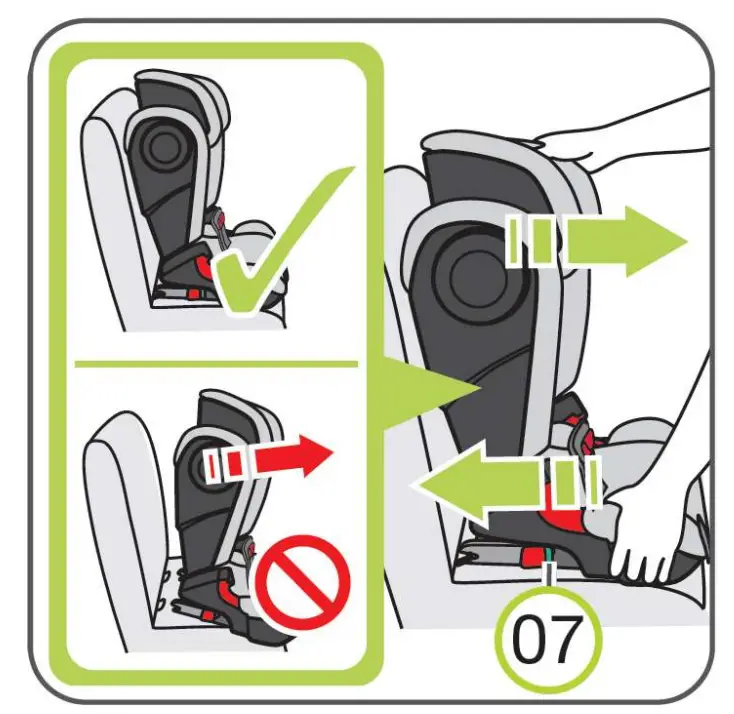 07