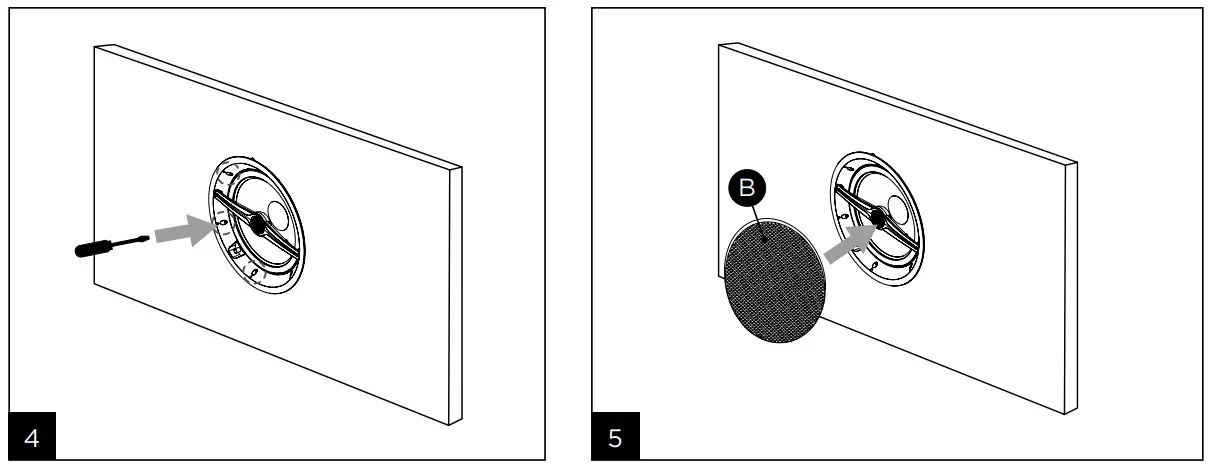 4

B

5