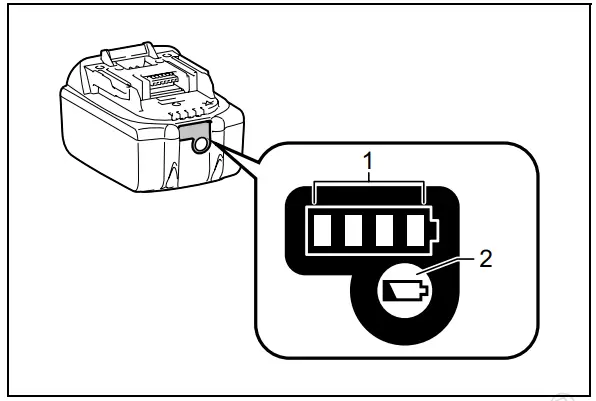 1
2