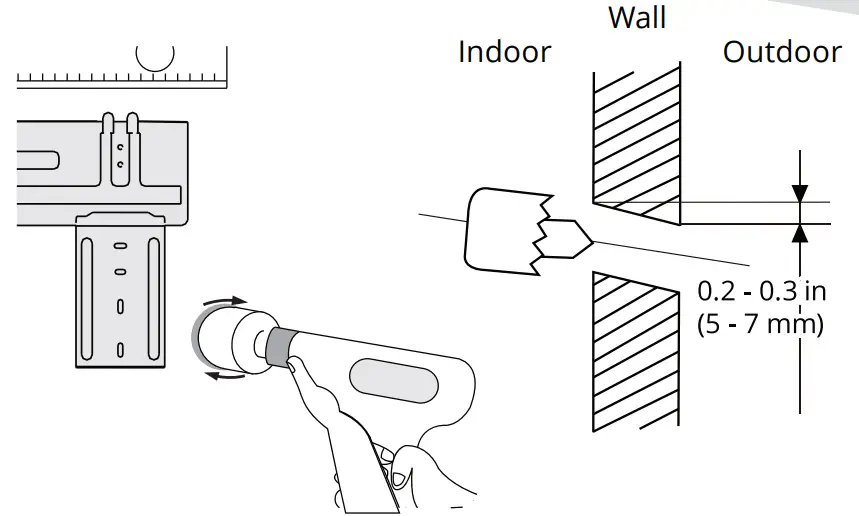 Wall
Indoor
Outdoor
0.2 - 0.3 in
(5 - 7 mm)