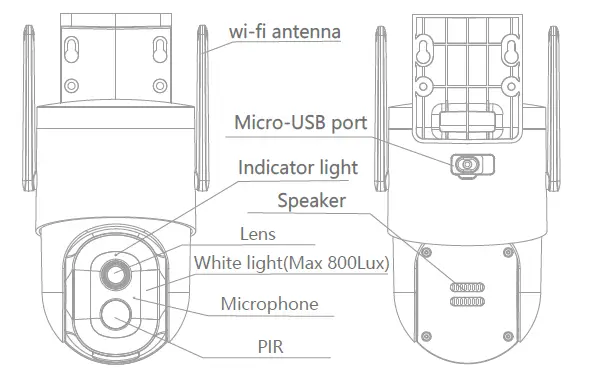 wi-fi antenna

Micro-USB port

Indicator light

Speaker

Lens

White light(Max 800Lux)

Microphone

PIR