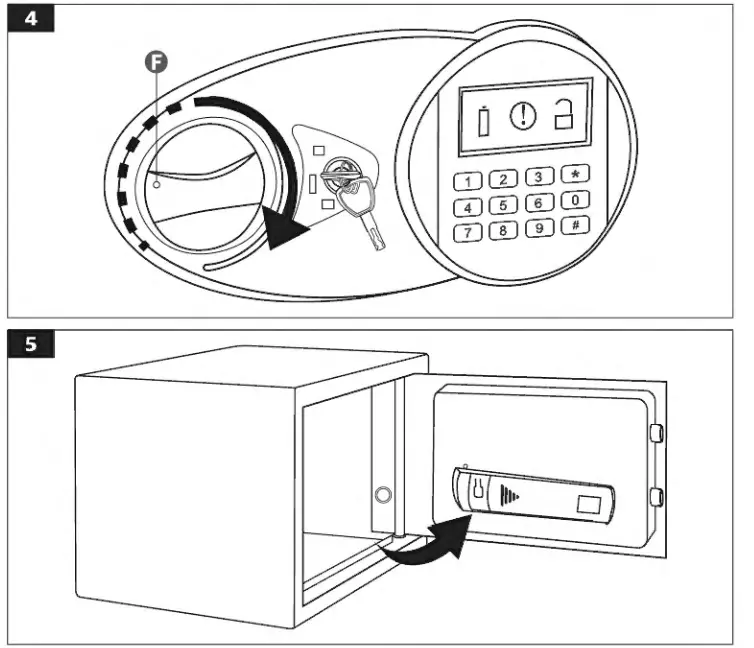 4

F

!

1 2 3 *
4 5 6 0
7 8 9 #

5