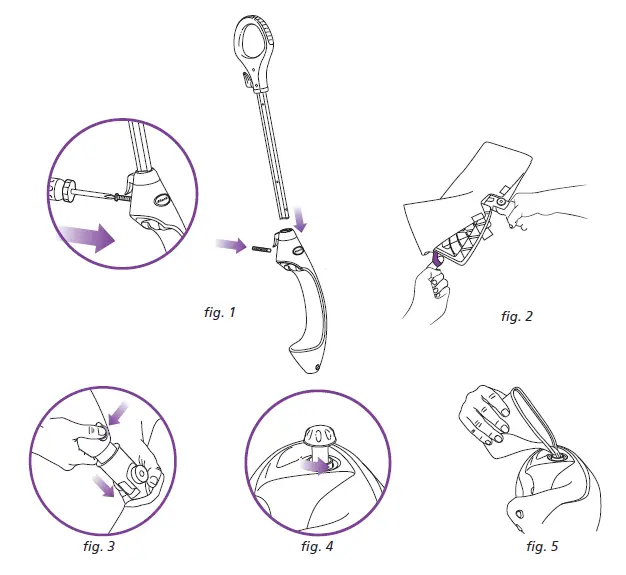 fig. 1

fig. 2

fig. 3

fig. 4

fig. 5