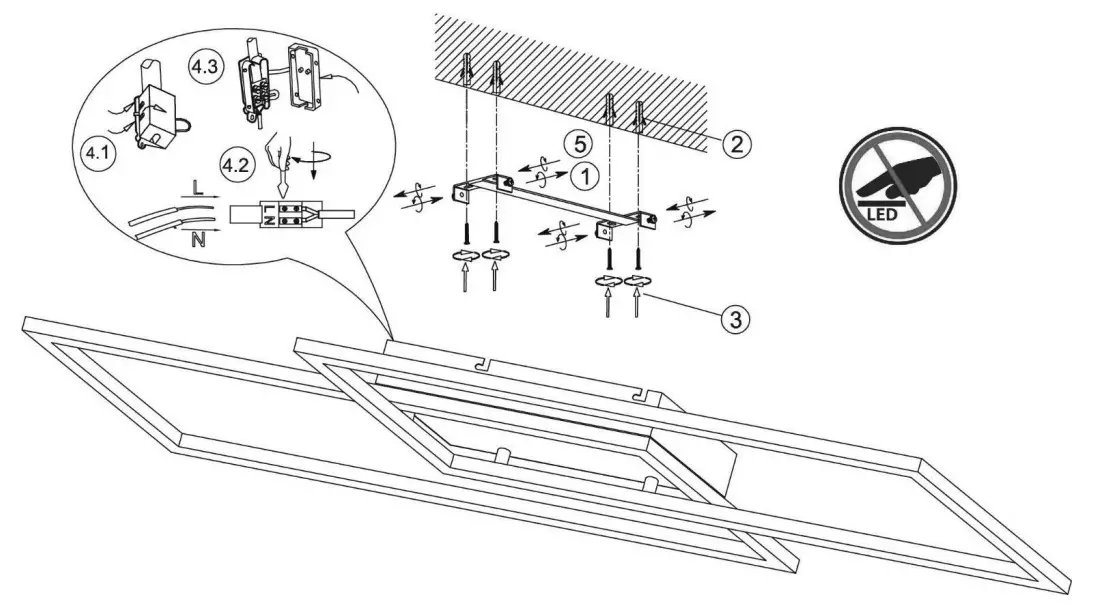 4.3
4.1
4.2
L
N
L
N
5
1
2
3
LED