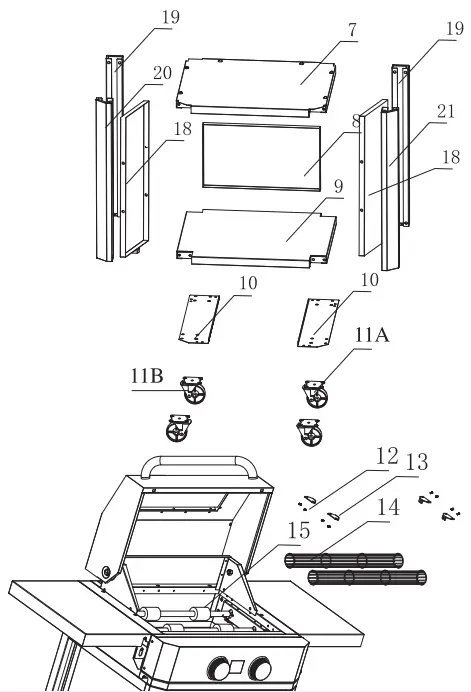 19
7
19
20
21
18
8
18
9
10
10
11A
11B
12
13
14
15